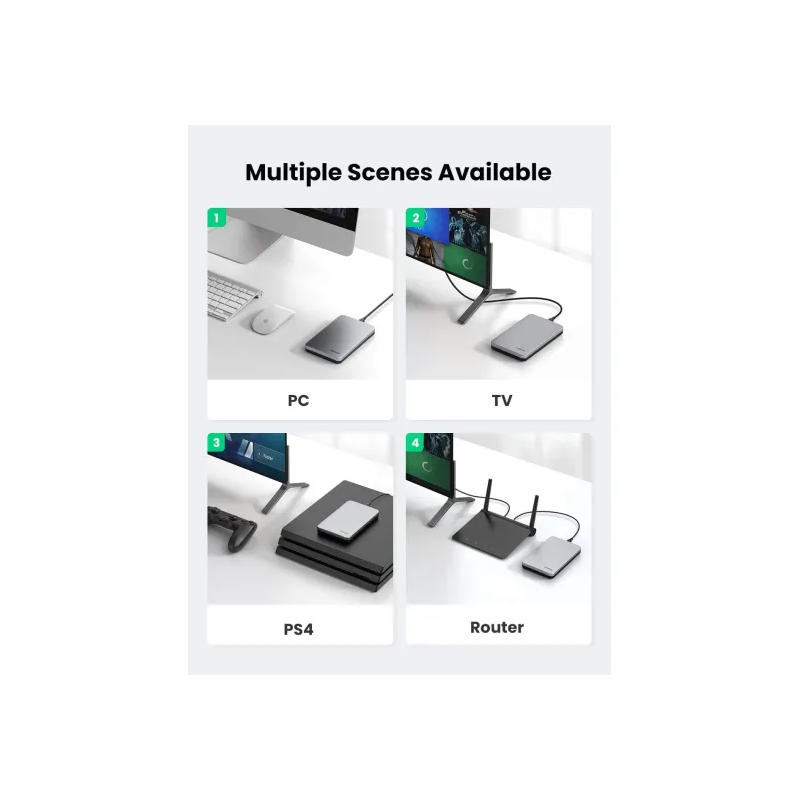 Multiple Scenes Available

1

PC

2

TV

3

PS4

4

Router