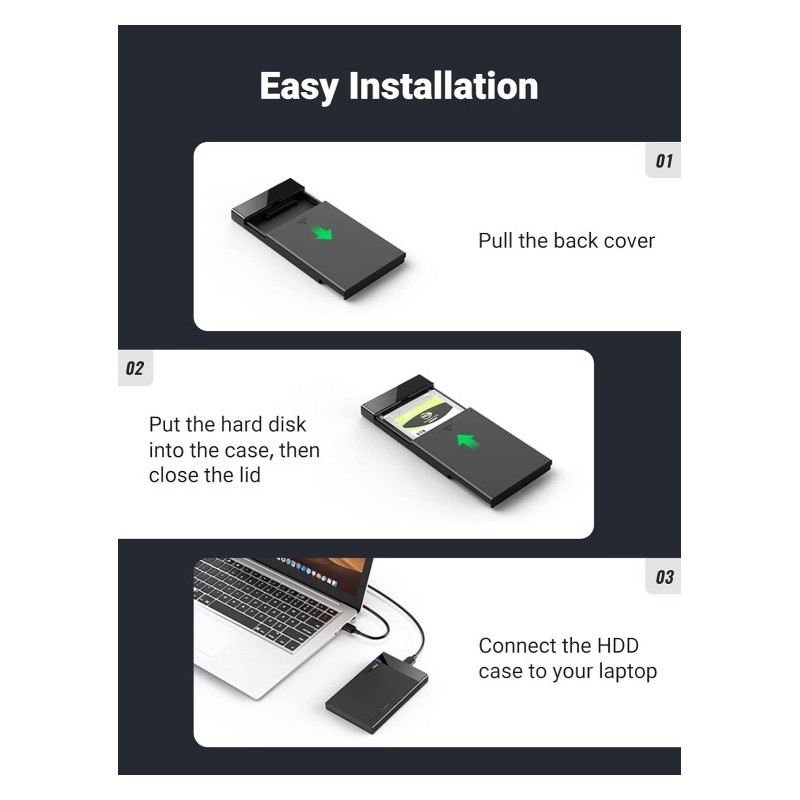 Easy Installation

01

Pull the back cover

02

Put the hard disk into the case, then close the lid

03

Connect the HDD case to your laptop