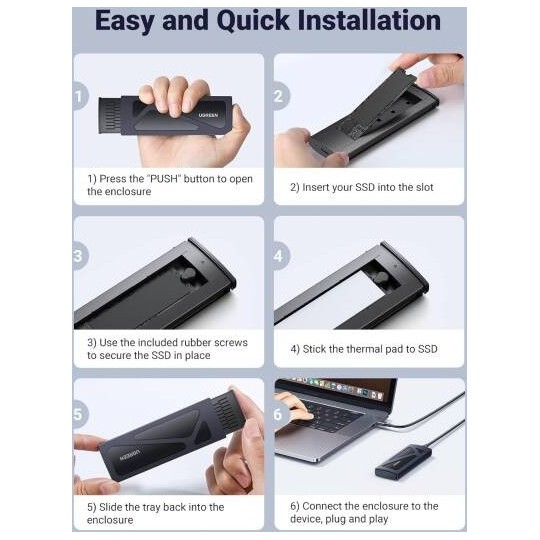 Easy and Quick Installation

1

UGREEN

1) Press the "PUSH" button to open the enclosure

2

2) Insert your SSD into the slot

3

3) Use the included rubber screws to secure the SSD in place

4

4) Stick the thermal pad to SSD

5

UGREEN

5) Slide the tray back into the enclosure

6

6) Connect the enclosure to the device, plug and play