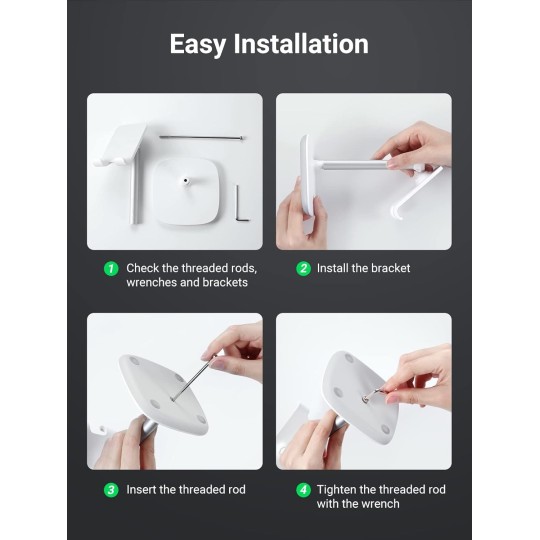 Easy Installation

1 Check the threaded rods, wrenches and brackets

2 Install the bracket

3 Insert the threaded rod

4 Tighten the threaded rod with the wrench