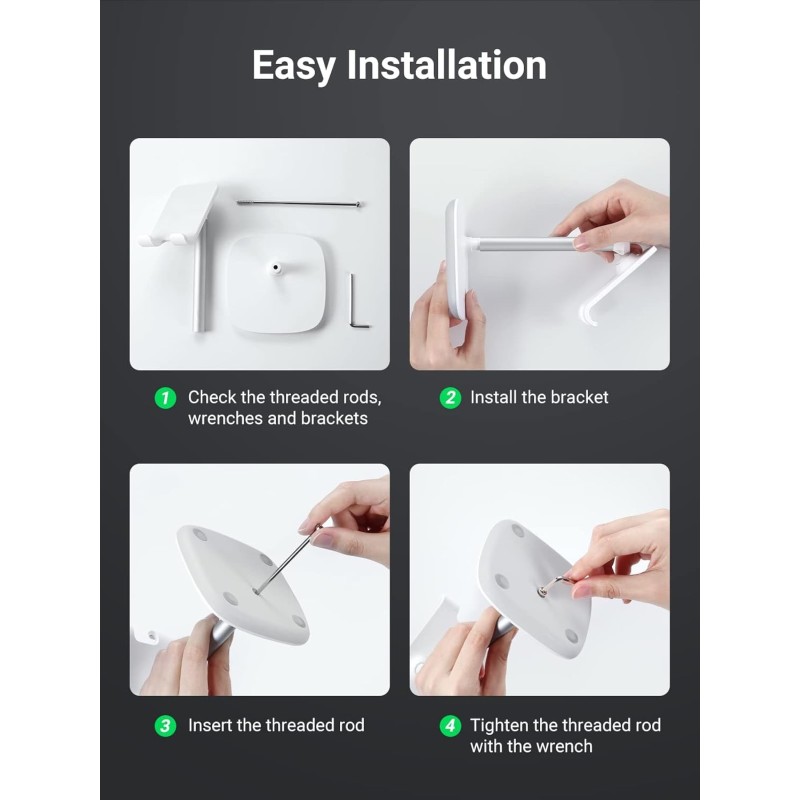 Easy Installation

1 Check the threaded rods, wrenches and brackets

2 Install the bracket

3 Insert the threaded rod

4 Tighten the threaded rod with the wrench