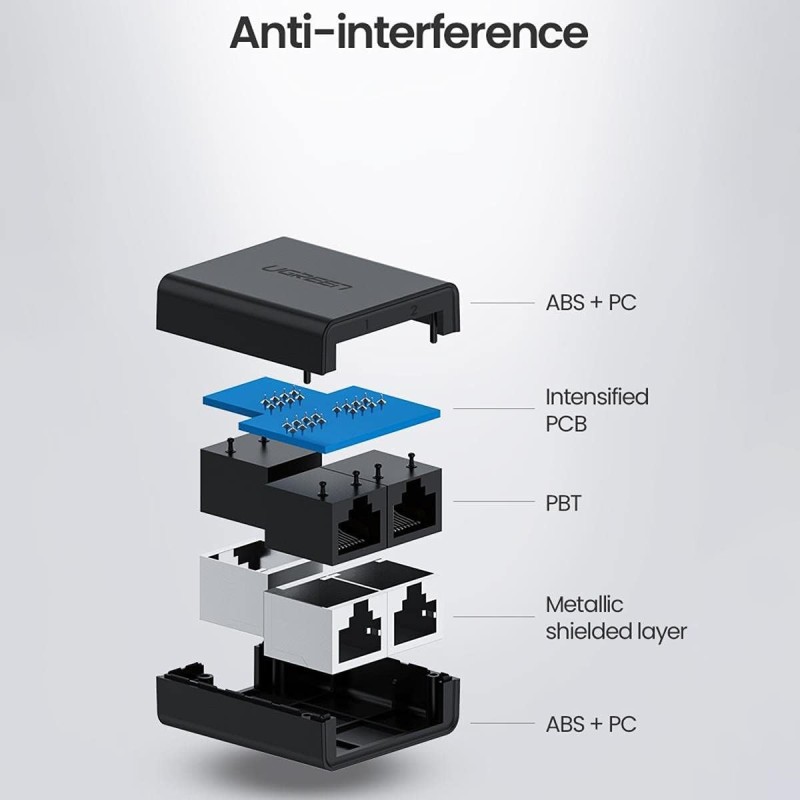 Anti-interference

UGREEN

1 2

ABS + PC

Intensified PCB

PBT

Metallic shielded layer

ABS + PC