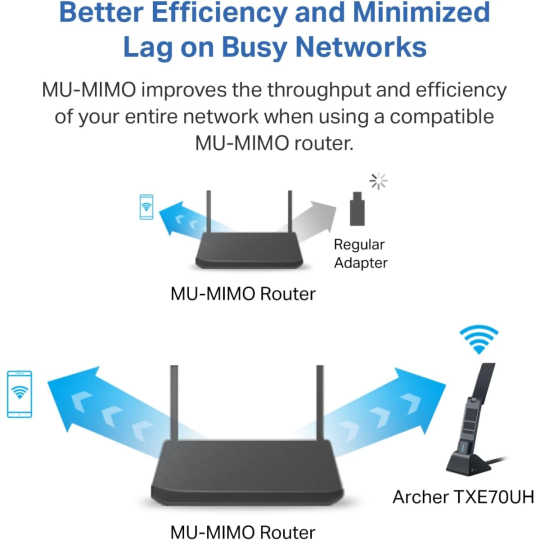 Better Efficiency and Minimized Lag on Busy Networks

MU-MIMO improves the throughput and efficiency of your entire network when using a compatible MU-MIMO router.

Regular Adapter

MU-MIMO Router

Archer TXE70UH

MU-MIMO Router