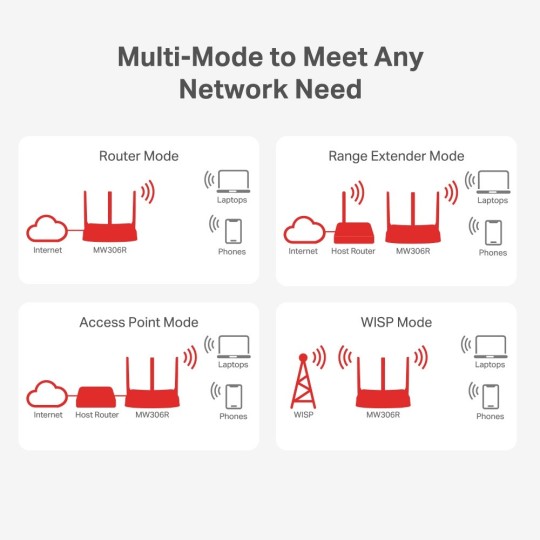 Multi-Mode to Meet Any Network Need

Router Mode

Internet
MW306R
Laptops
Phones

Range Extender Mode

Internet
Host Router
MW306R
Laptops
Phones

Access Point Mode

Internet
Host Router
MW306R
Laptops
Phones

WISP Mode

WISP
MW306R
Laptops
Phones