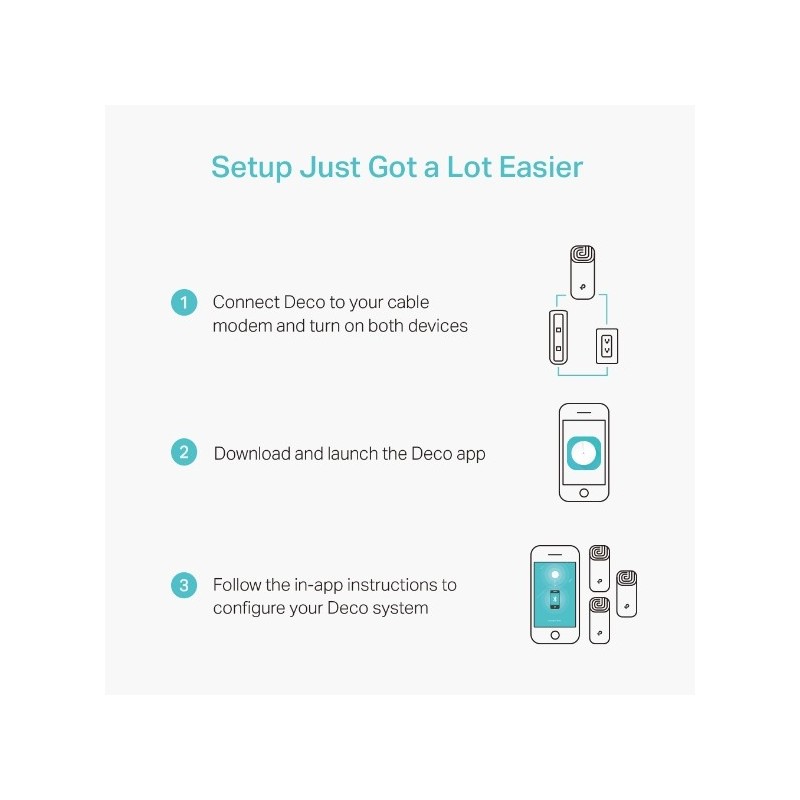 Setup Just Got a Lot Easier

1 Connect Deco to your cable modem and turn on both devices

2 Download and launch the Deco app

3 Follow the in-app instructions to configure your Deco system