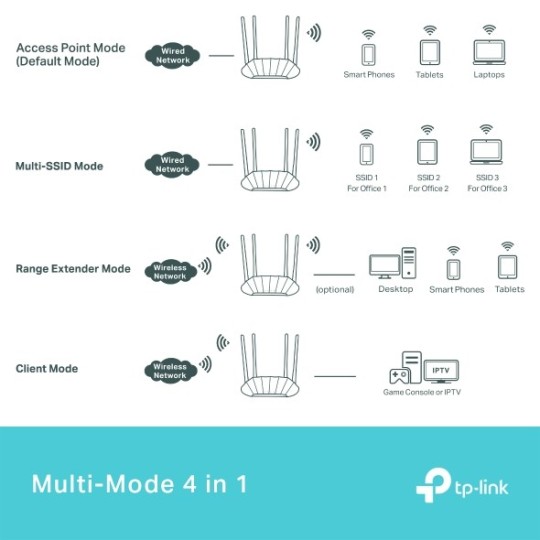 Access Point Mode
(Default Mode)

Wired Network

Smart Phones

Tablets

Laptops

Multi-SSID Mode

Wired Network

SSID 1
For Office 1

SSID 2
For Office 2

SSID 3
For Office 3

Range Extender Mode

Wireless Network

(optional)

Desktop

Smart Phones

Tablets

Client Mode

Wireless Network

IPTV

Game Console or IPTV

Multi-Mode 4 in 1

tp-link