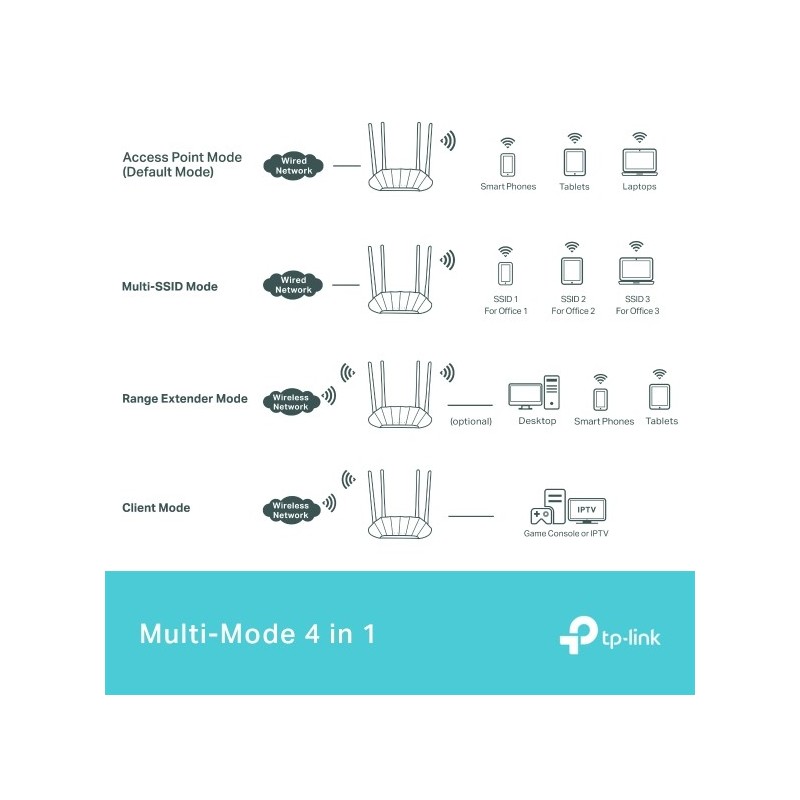 Access Point Mode
(Default Mode)

Wired Network

Smart Phones

Tablets

Laptops

Multi-SSID Mode

Wired Network

SSID 1
For Office 1

SSID 2
For Office 2

SSID 3
For Office 3

Range Extender Mode

Wireless Network

(optional)

Desktop

Smart Phones

Tablets

Client Mode

Wireless Network

IPTV

Game Console or IPTV

Multi-Mode 4 in 1

tp-link